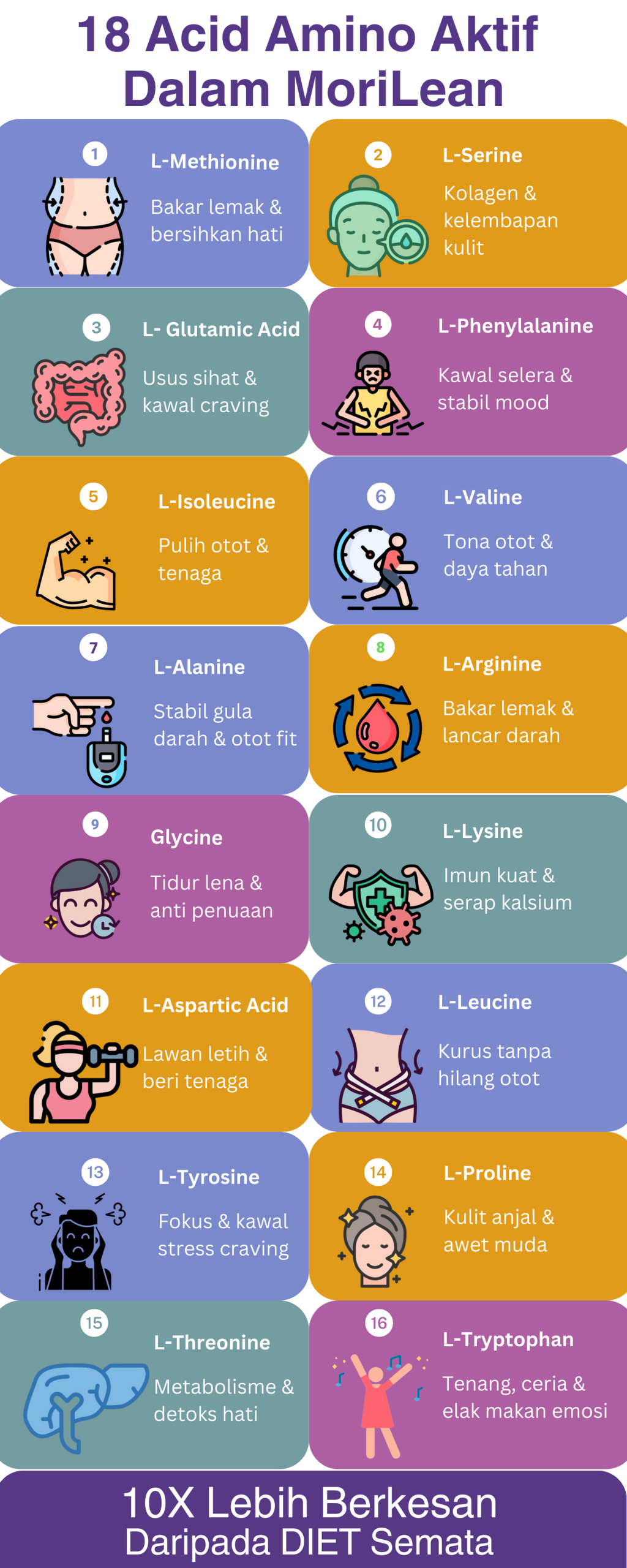 18 Acid Amino Aktif Dalam MoriLean

1
L-Methionine
Bakar lemak & bersihkan hati

2
L-Serine
Kolagen & kelembapan kulit

3
L- Glutamic Acid
Usus sihat & kawal craving

4
L-Phenylalanine
Kawal selera & stabil mood

5
L-Isoleucine
Pulih otot & tenaga

6
L-Valine
Tona otot & daya tahan

7
L-Alanine
Stabil gula darah & otot fit

8
L-Arginine
Bakar lemak & lancar darah

9
Glycine
Tidur lena & anti penuaan

10
L-Lysine
Imun kuat & serap kalsium

11
L-Aspartic Acid
Lawan letih & beri tenaga

12
L-Leucine
Kurus tanpa hilang otot

13
L-Tyrosine
Fokus & kawal stress craving

14
L-Proline
Kulit anjal & awet muda

15
L-Threonine
Metabolisme & detoks hati

16
L-Tryptophan
Tenang, ceria & elak makan emosi

10X Lebih Berkesan Daripada DIET Semata